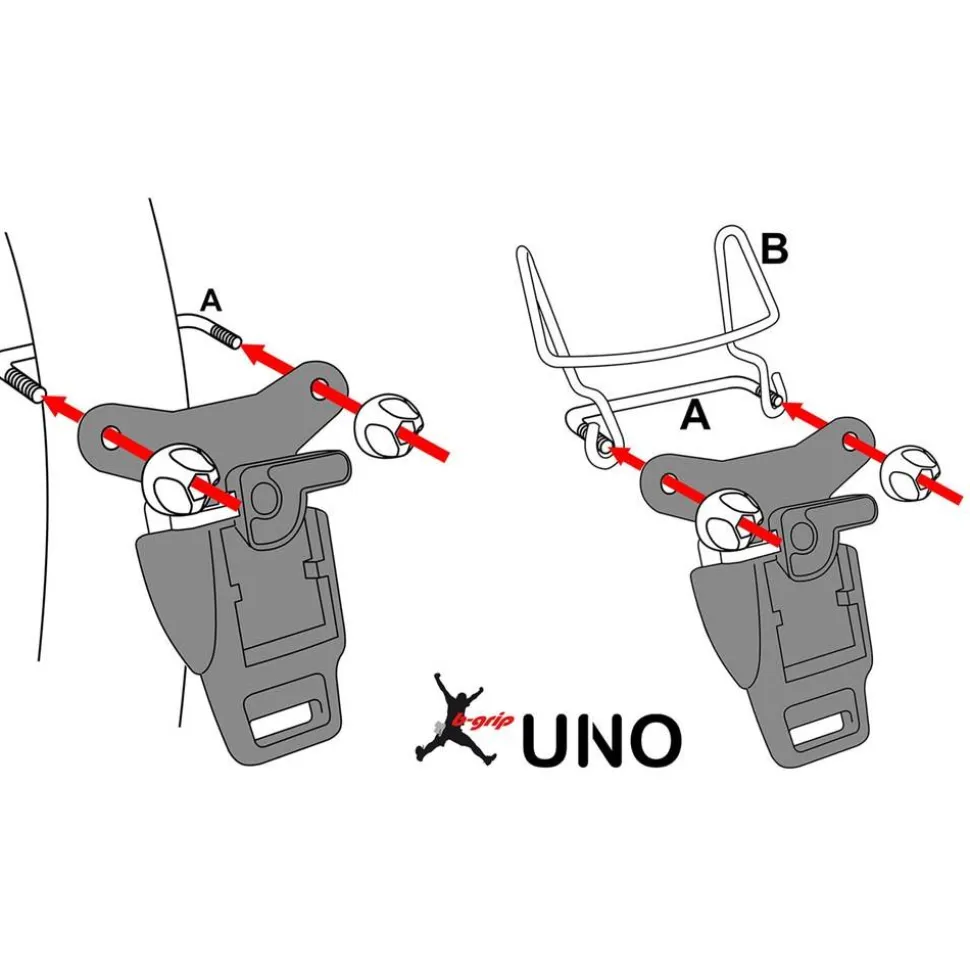 A

B

A

b-grip UNO